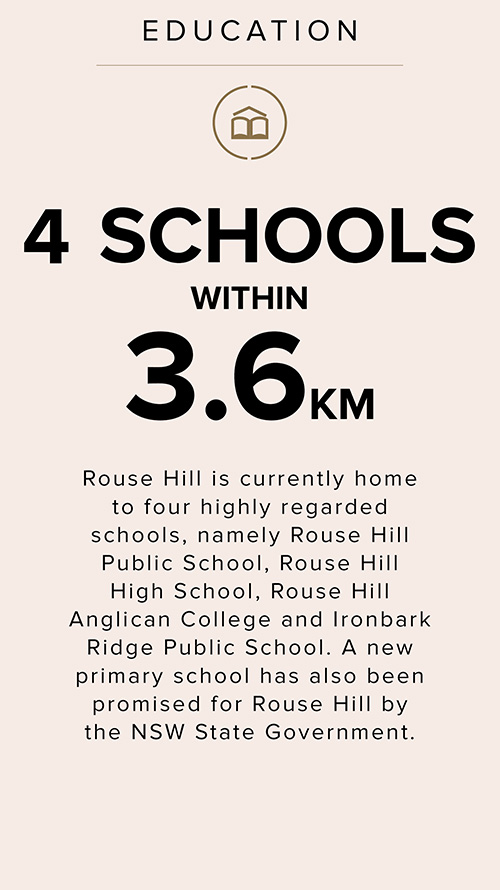 EDUCATION

4 SCHOOLS
WITHIN
3.6KM

Rouse Hill is currently home to four highly regarded schools, namely Rouse Hill Public School, Rouse Hill High School, Rouse Hill Anglican College and Ironbark Ridge Public School. A new primary school has also been promised for Rouse Hill by the NSW State Government.