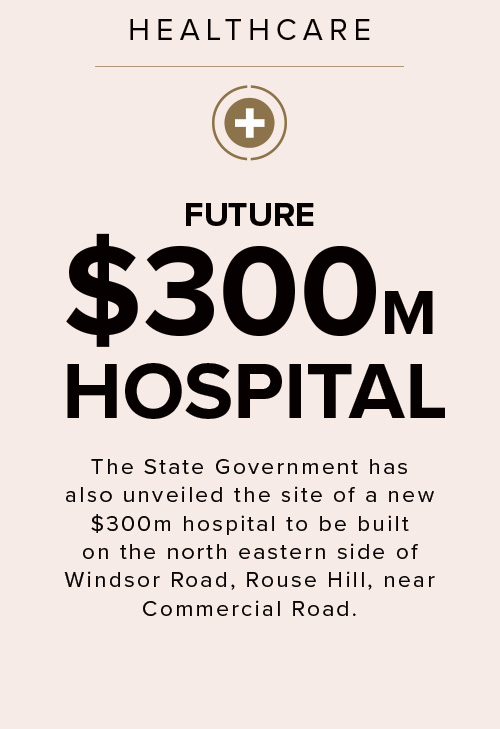 HEALTHCARE

FUTURE
\$300M
HOSPITAL

The State Government has also unveiled the site of a new \$300m hospital to be built on the north eastern side of Windsor Road, Rouse Hill, near Commercial Road.